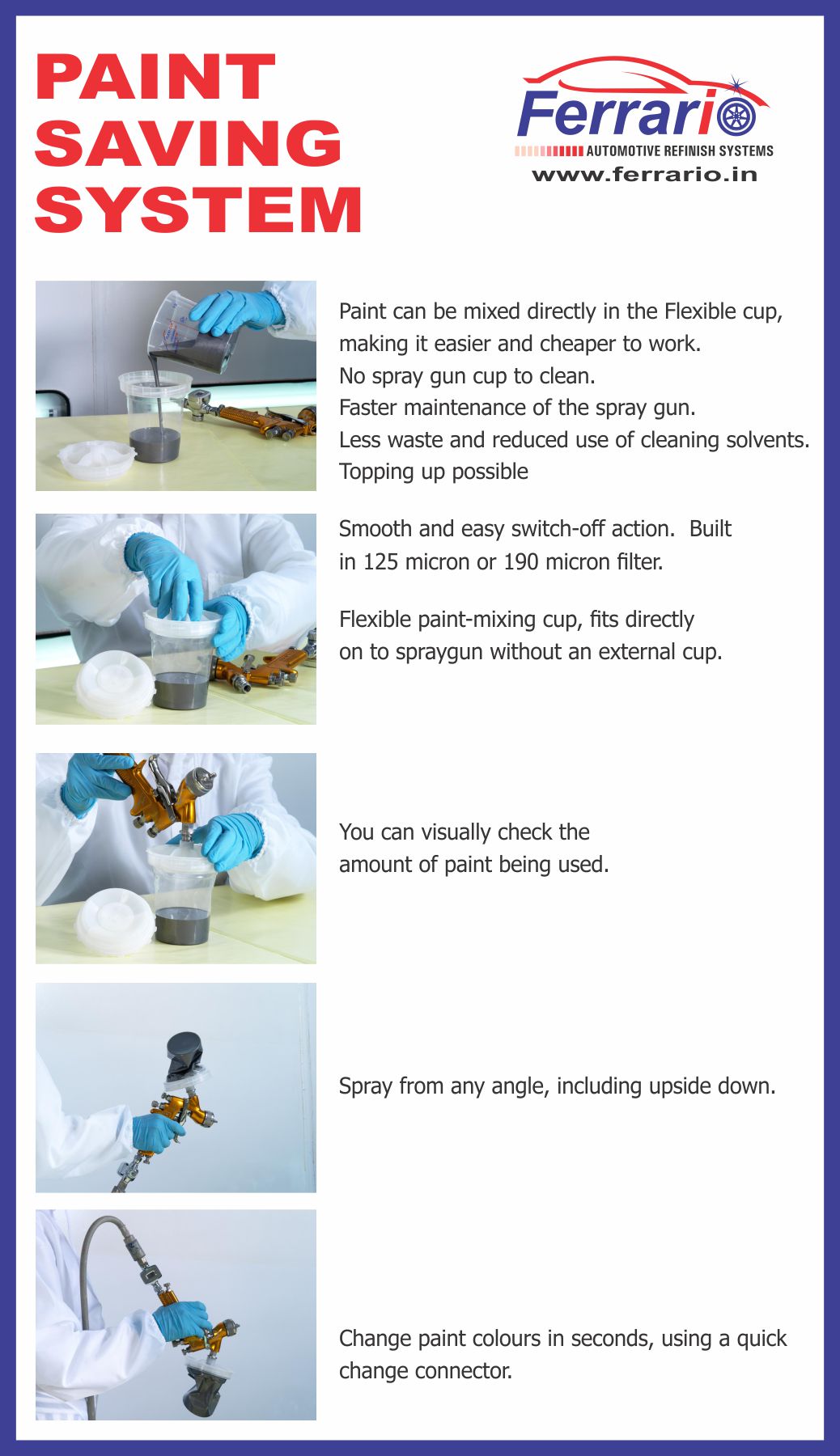 PAINT SAVING SYSTEM

Ferrario
AUTOMOTIVE REFINISH SYSTEMS
www.ferrario.in

Paint can be mixed directly in the Flexible cup, making it easier and cheaper to work.
No spray gun cup to clean.
Faster maintenance of the spray gun.
Less waste and reduced use of cleaning solvents.
Topping up possible

Smooth and easy switch-off action. Built in 125 micron or 190 micron filter.

Flexible paint-mixing cup, fits directly on to spraygun without an external cup.

You can visually check the amount of paint being used.

Spray from any angle, including upside down.

Change paint colours in seconds, using a quick change connector.